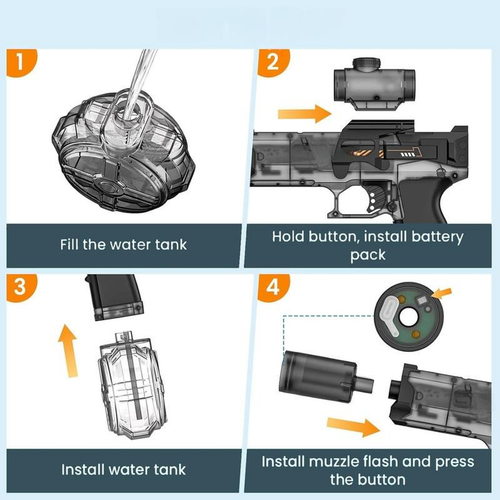 1

Fill the water tank

2

Hold button, install battery pack

3

Install water tank

4

Install muzzle flash and press the button